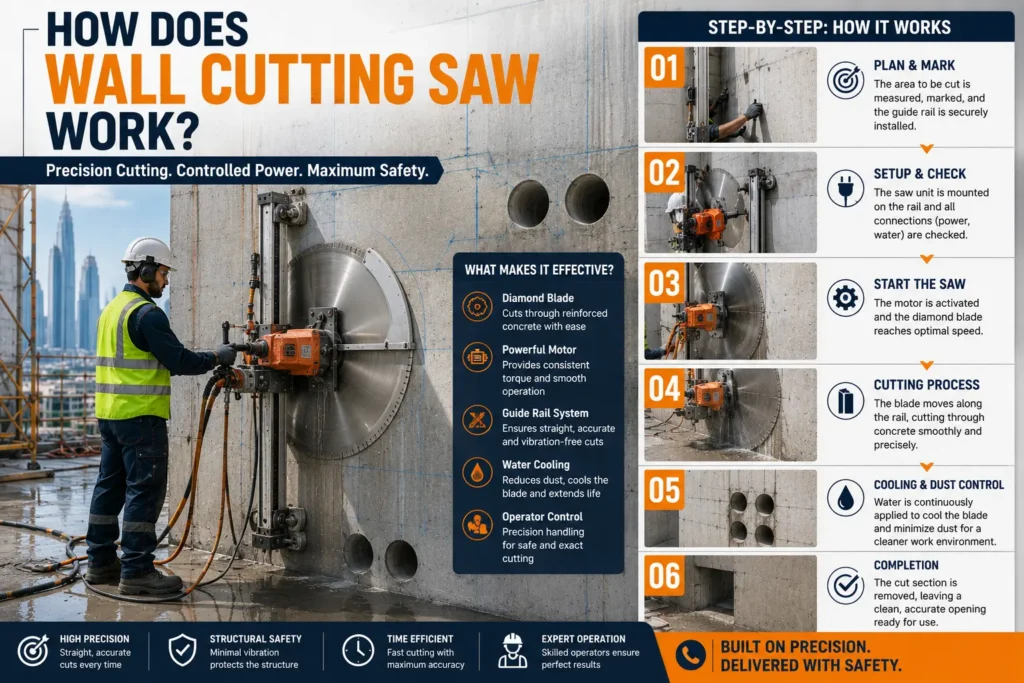 HOW DOES WALL CUTTING SAW WORK?

Precision Cutting. Controlled Power. Maximum Safety.

WHAT MAKES IT EFFECTIVE?

Diamond Blade
Cuts through reinforced concrete with ease

Powerful Motor
Provides consistent torque and smooth operation

Guide Rail System
Ensures straight, accurate and vibration-free cuts

Water Cooling
Reduces dust, cools the blade and extends life

Operator Control
Precision handling for safe and exact cutting

STEP-BY-STEP: HOW IT WORKS

01
PLAN & MARK
The area to be cut is measured, marked, and the guide rail is securely installed.

02
SETUP & CHECK
The saw unit is mounted on the rail and all connections (power, water) are checked.

03
START THE SAW
The motor is activated and the diamond blade reaches optimal speed.

04
CUTTING PROCESS
The blade moves along the rail, cutting through concrete smoothly and precisely.

05
COOLING & DUST CONTROL
Water is continuously applied to cool the blade and minimize dust for a cleaner work environment.

06
COMPLETION
The cut section is removed, leaving a clean, accurate opening ready for use.

HIGH PRECISION
Straight, accurate cuts every time

STRUCTURAL SAFETY
Minimal vibration protects the structure

TIME EFFICIENT
Fast cutting with maximum accuracy

EXPERT OPERATION
Skilled operators ensure perfect results

BUILT ON PRECISION.
DELIVERED WITH SAFETY.