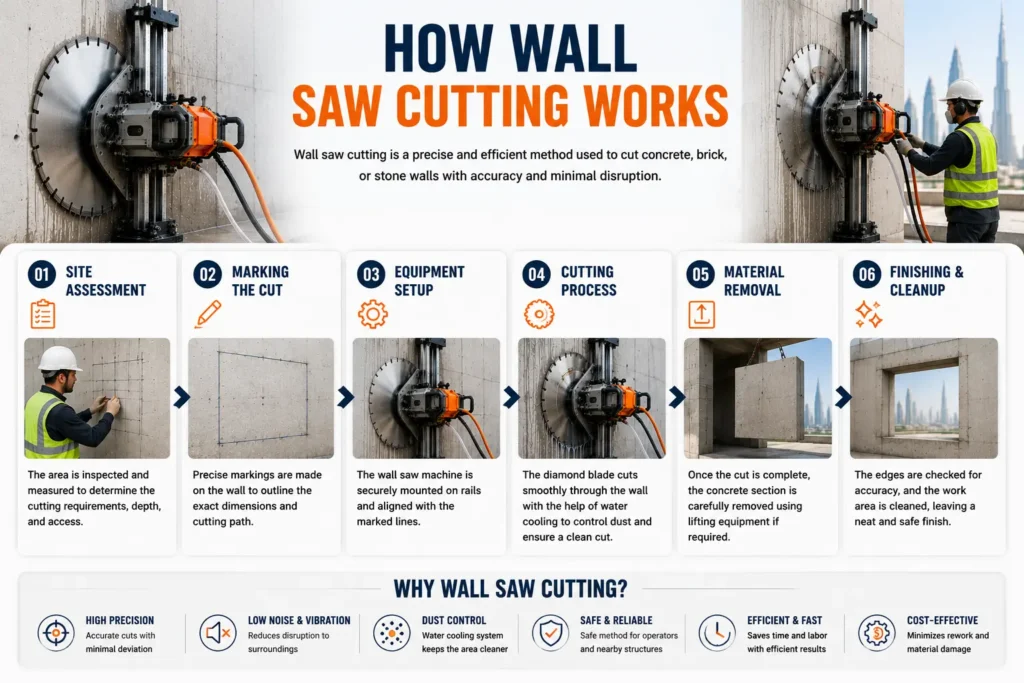 HOW WALL
SAW CUTTING WORKS

Wall saw cutting is a precise and efficient method used to cut concrete, brick, or stone walls with accuracy and minimal disruption.

01 SITE ASSESSMENT

The area is inspected and measured to determine the cutting requirements, depth, and access.

02 MARKING THE CUT

Precise markings are made on the wall to outline the exact dimensions and cutting path.

03 EQUIPMENT SETUP

The wall saw machine is securely mounted on rails and aligned with the marked lines.

04 CUTTING PROCESS

The diamond blade cuts smoothly through the wall with the help of water cooling to control dust and ensure a clean cut.

05 MATERIAL REMOVAL

Once the cut is complete, the concrete section is carefully removed using lifting equipment if required.

06 FINISHING & CLEANUP

The edges are checked for accuracy, and the work area is cleaned, leaving a neat and safe finish.

WHY WALL SAW CUTTING?

HIGH PRECISION
Accurate cuts with minimal deviation

LOW NOISE & VIBRATION
Reduces disruption to surroundings

DUST CONTROL
Water cooling system keeps the area cleaner

SAFE & RELIABLE
Safe method for operators and nearby structures

EFFICIENT & FAST
Saves time and labor with efficient results

COST-EFFECTIVE
Minimizes rework and material damage